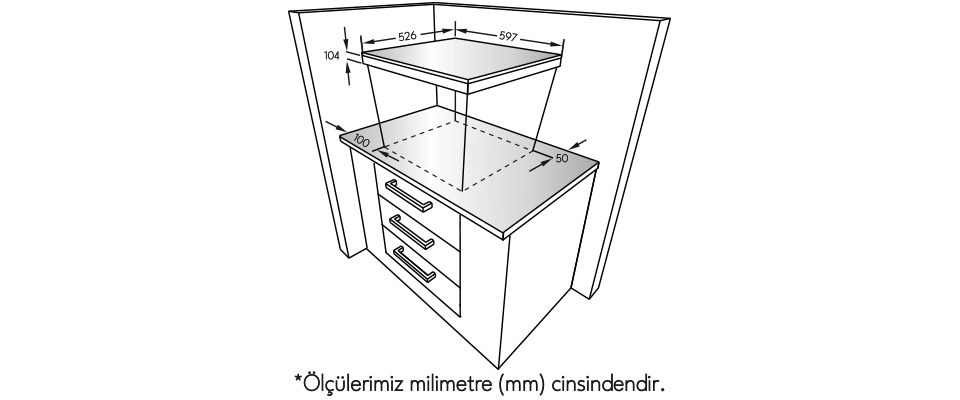 526
597
104
100
50
*Ölçülerimiz milimetre (mm) cinsindendir.